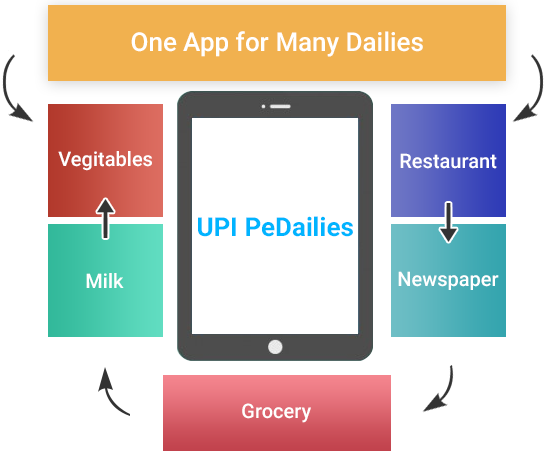 One App for Many Dailies

Vegitables

Milk

UPI PeDailies

Restaurant

Newspaper

Grocery